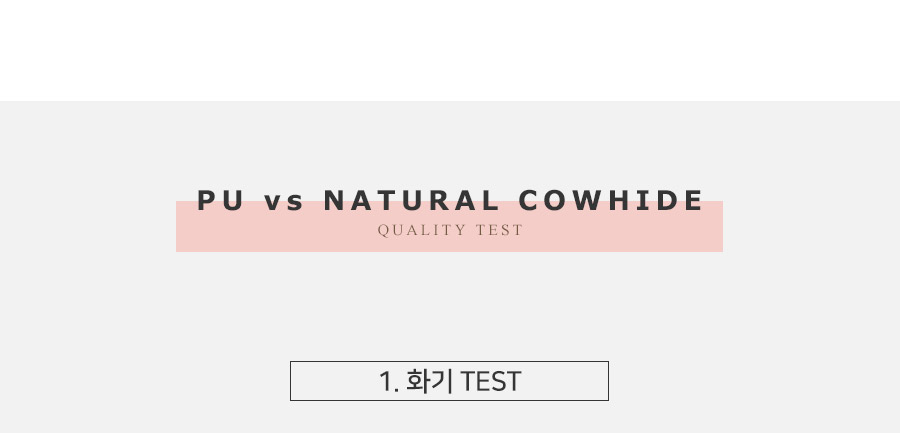 PU vs NATURAL COWHIDE
QUALITY TEST

1. 화기 TEST