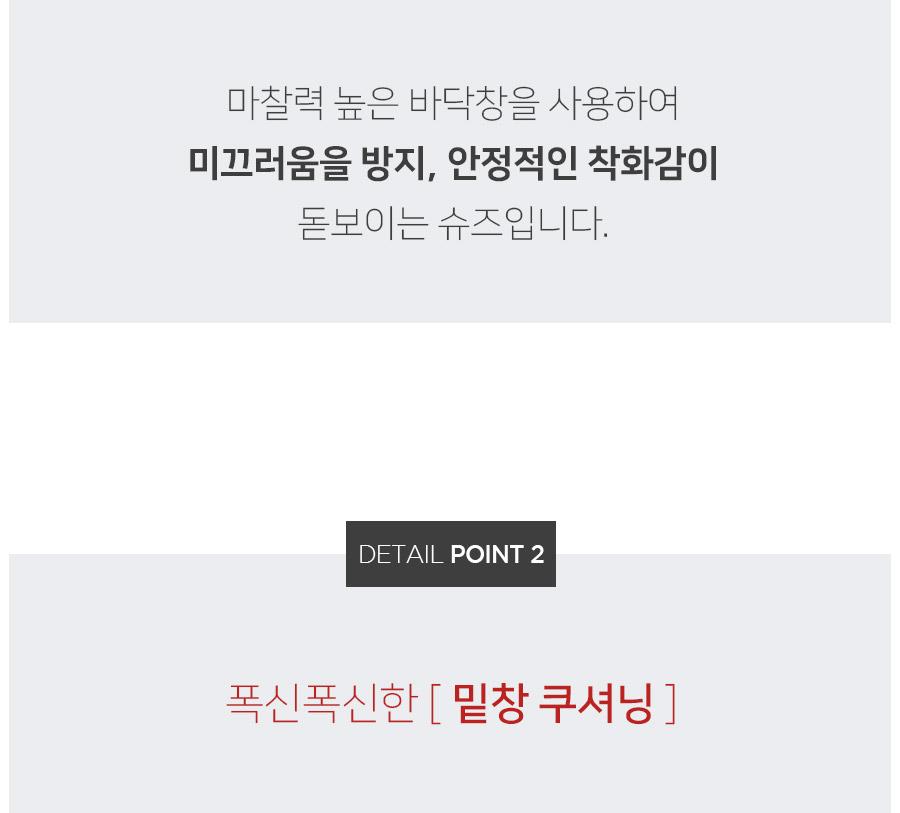 마찰력 높은 바닥창을 사용하여
미끄러움을 방지, 안정적인 착화감이
돋보이는 슈즈입니다.

DETAIL POINT 2

폭신폭신한 [ 밑창 쿠셔닝 ]