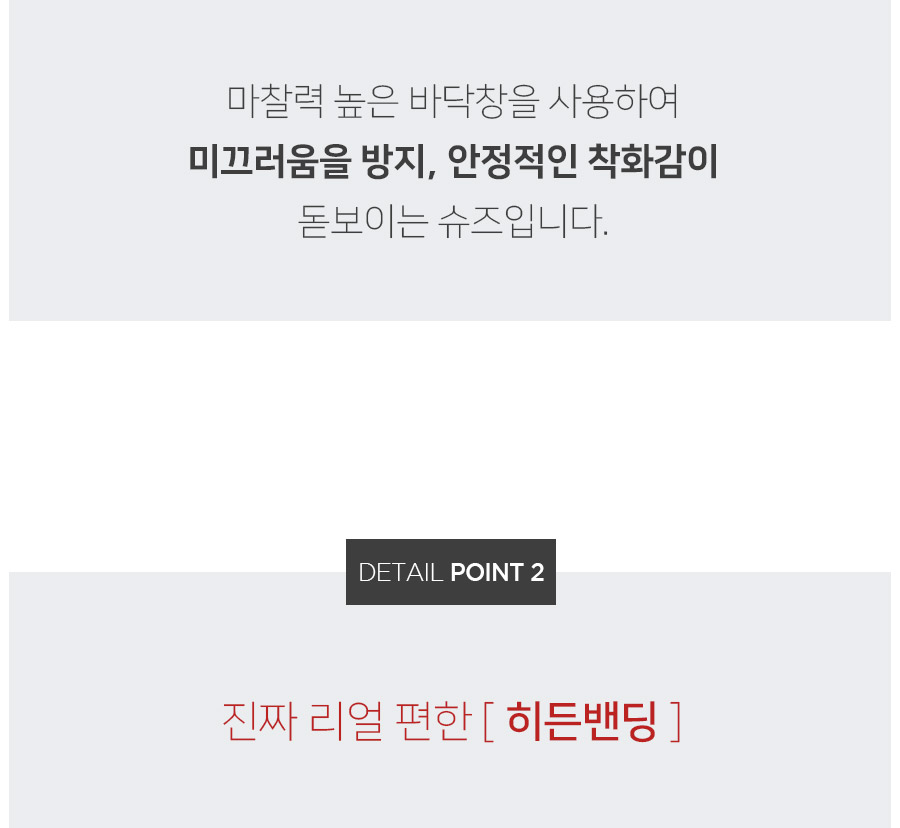 마찰력 높은 바닥창을 사용하여
미끄러움을 방지, 안정적인 착화감이
돋보이는 슈즈입니다.

DETAIL POINT 2

진짜 리얼 편한 [ 히든밴딩 ]