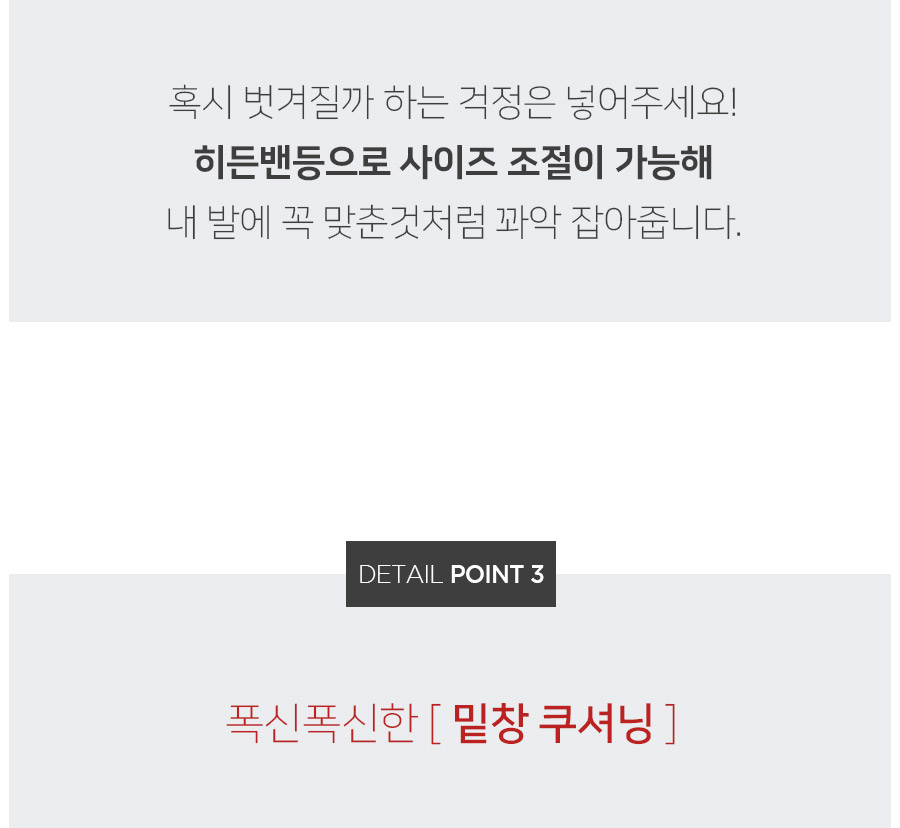 혹시 벗겨질까 하는 걱정은 넣어주세요!
히든밴등으로 사이즈 조절이 가능해
내 발에 꼭 맞춘것처럼 꽈악 잡아줍니다.

DETAIL POINT 3

폭신폭신한 [ 밑창 쿠셔닝 ]