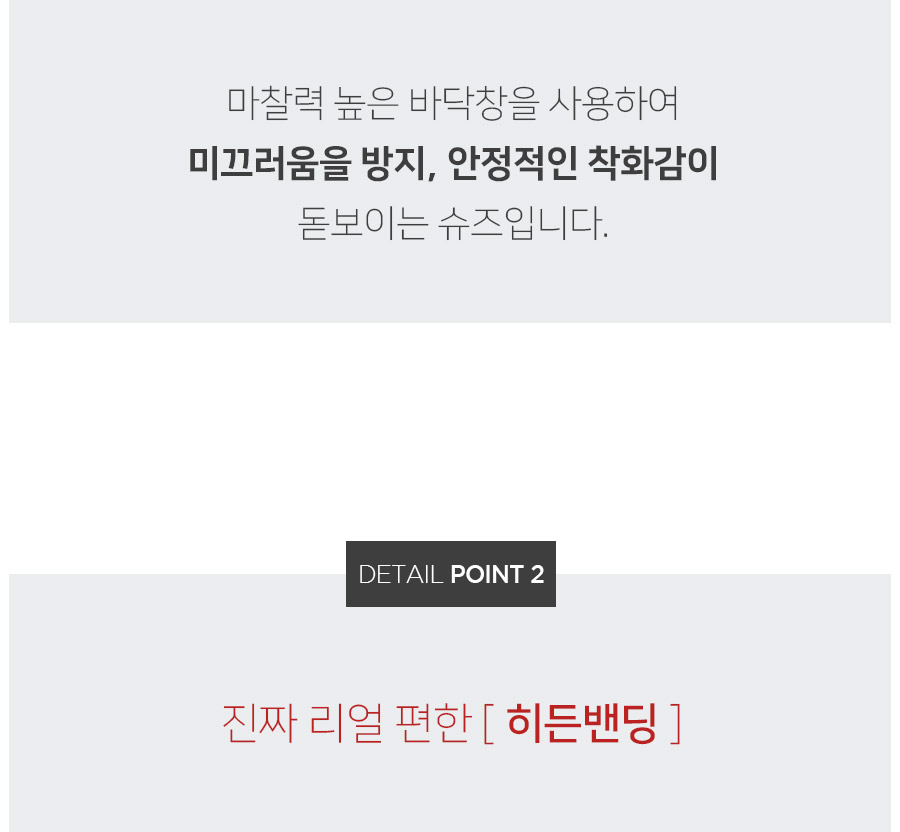 마찰력 높은 바닥창을 사용하여
미끄러움을 방지, 안정적인 착화감이
돋보이는 슈즈입니다.

DETAIL POINT 2

진짜 리얼 편한 [ 히든밴딩 ]