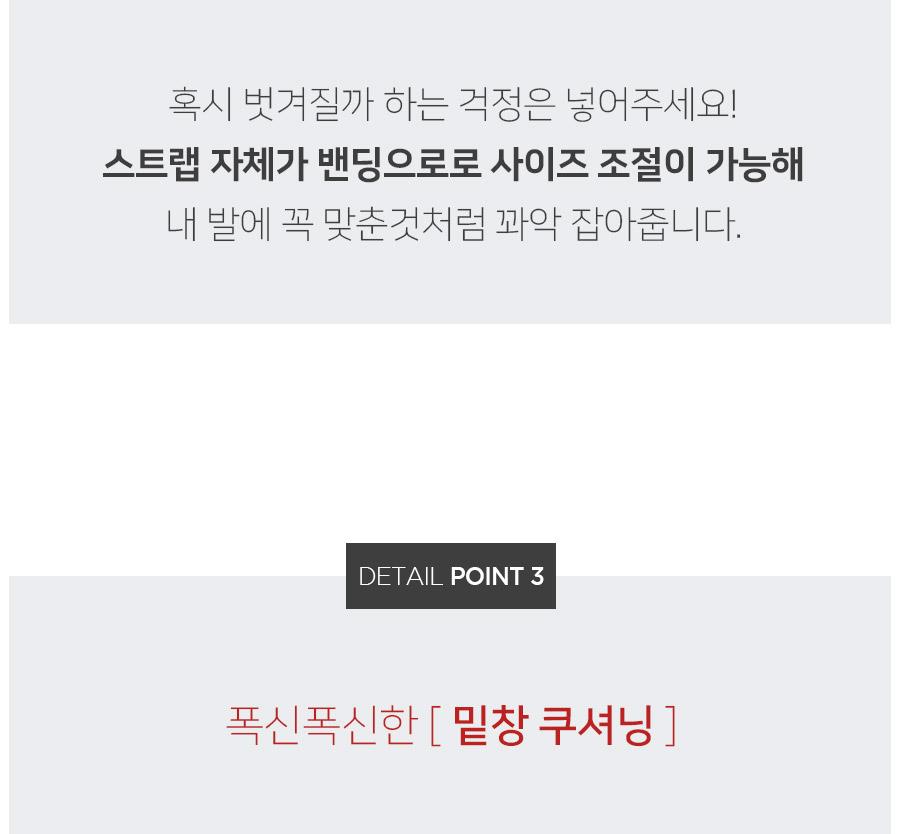 혹시 벗겨질까 하는 걱정은 넣어주세요!
스트랩 자체가 밴딩으로로 사이즈 조절이 가능해
내 발에 꼭 맞춘것처럼 꽈악 잡아줍니다.

DETAIL POINT 3

폭신폭신한 [ 밑창 쿠셔닝 ]